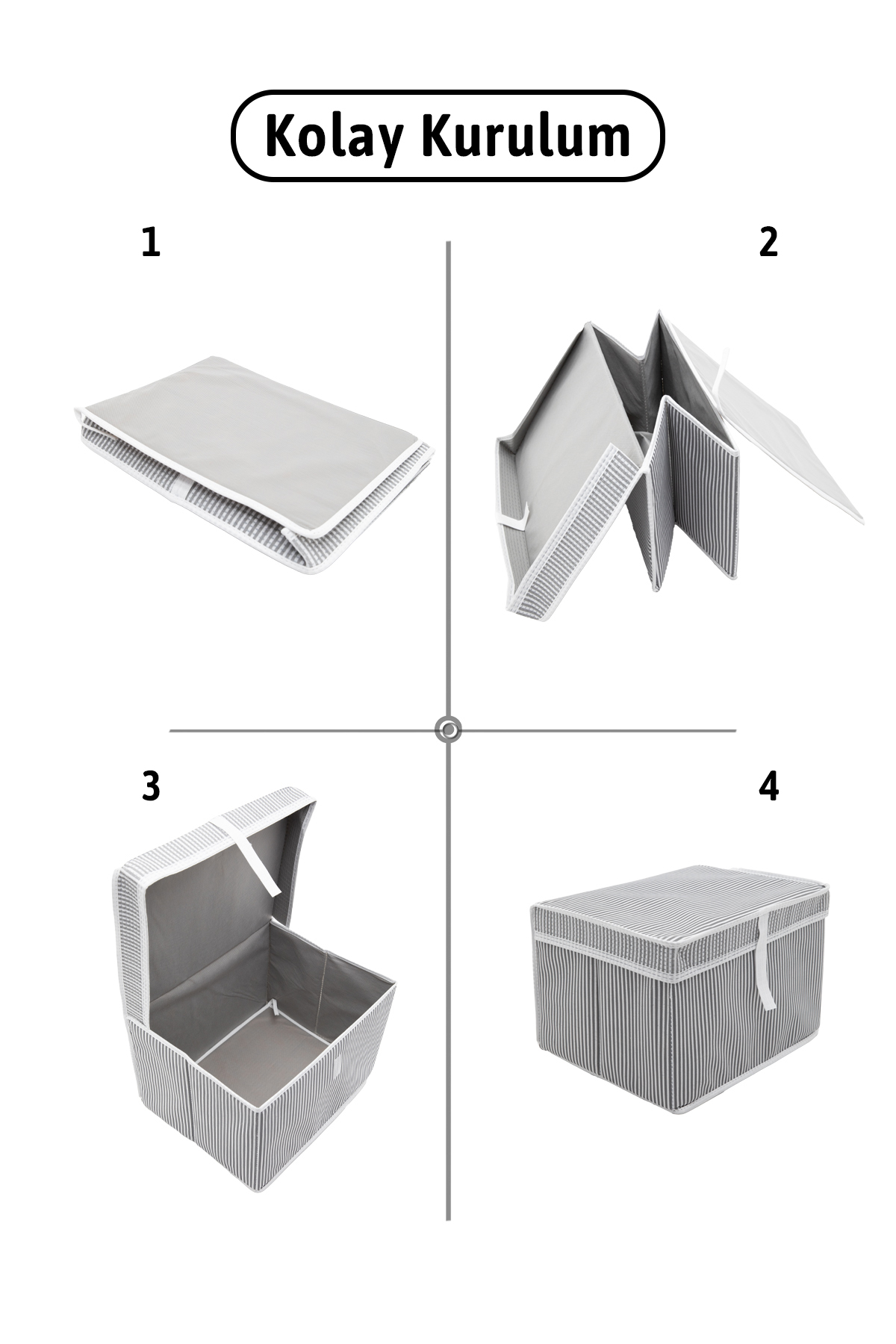 Kolay Kurulum

1

2

3

4