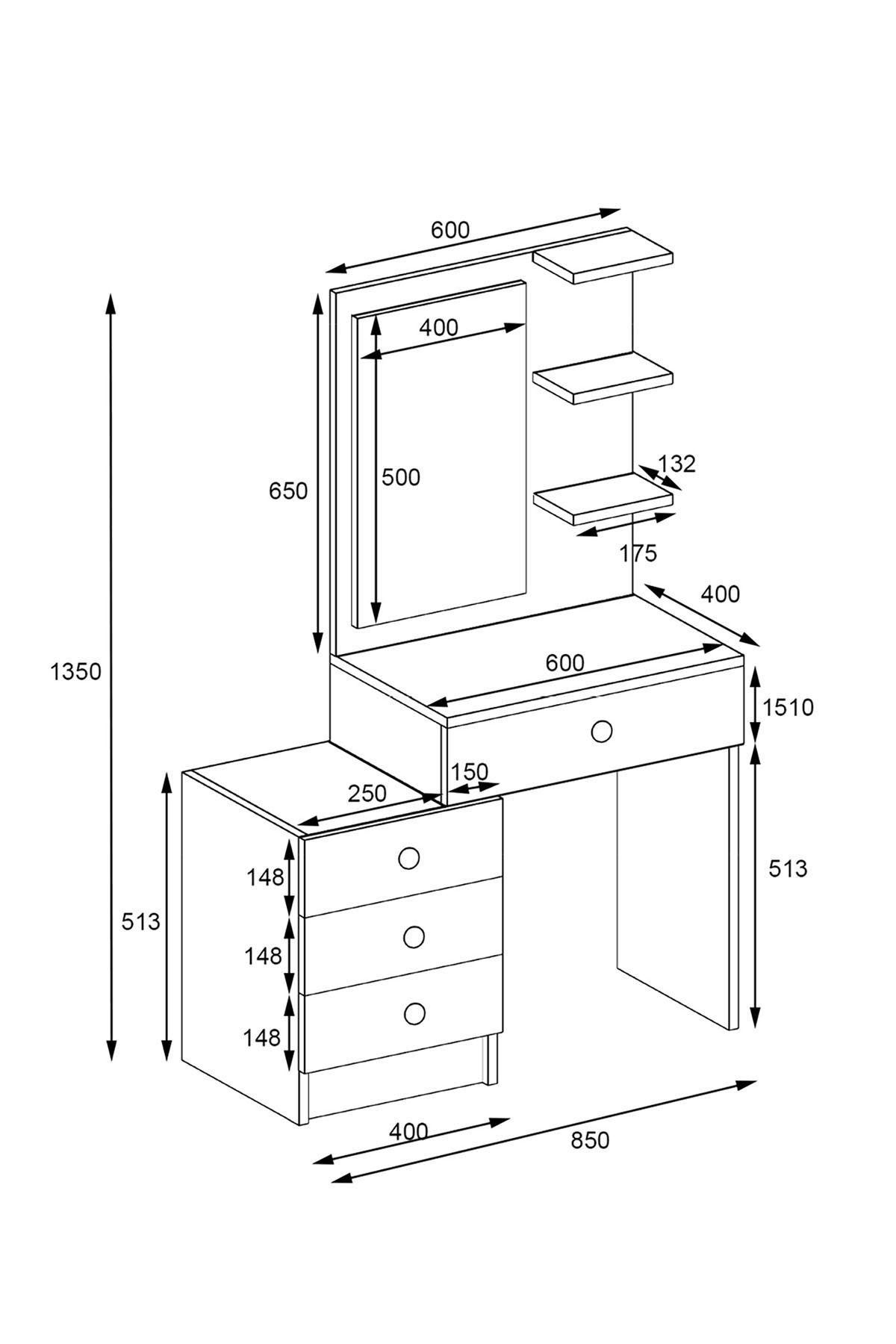 600
400
650
500
132
175
400
1350
600
1510
150
250
513
148
513
148
148
400
850